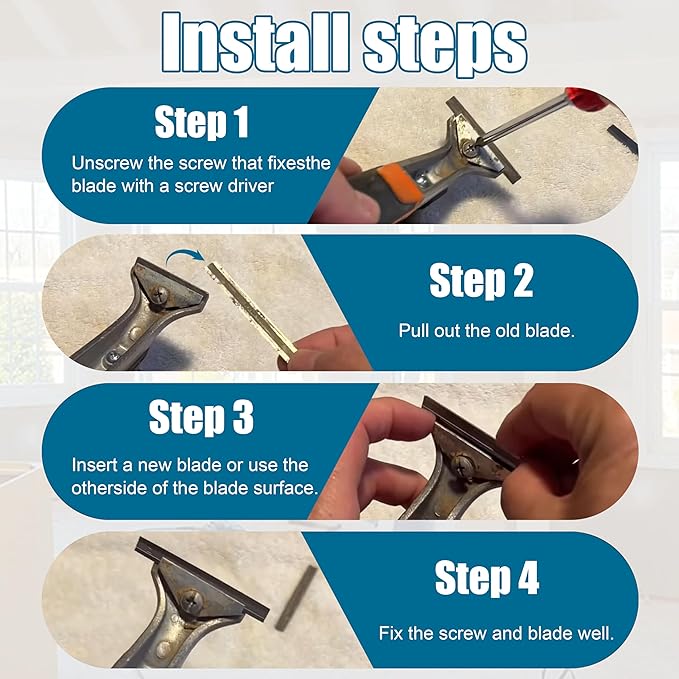 Install steps

Step 1

Unscrew the screw that fixesthe blade with a screw driver

Step 2

Pull out the old blade.

Step 3

Insert a new blade or use the otherside of the blade surface.

Step 4

Fix the screw and blade well.