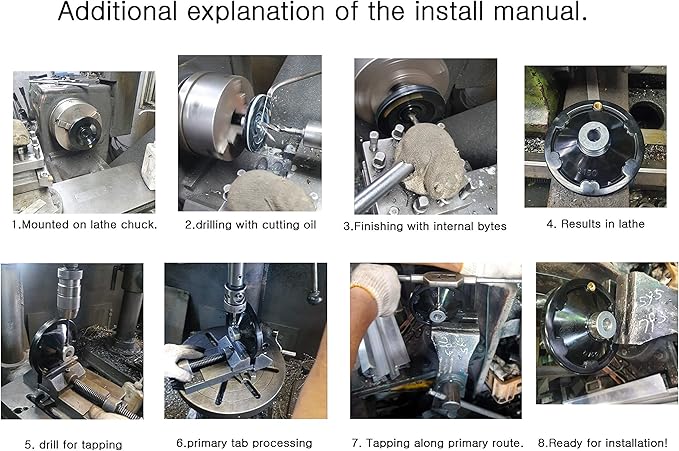 Additional explanation of the install manual.

1.Mounted on lathe chuck.

2.drilling with cutting oil

3.Finishing with internal bytes

4. Results in lathe

5. drill for tapping

6.primary tab processing

7. Tapping along primary route.

8.Ready for installation!