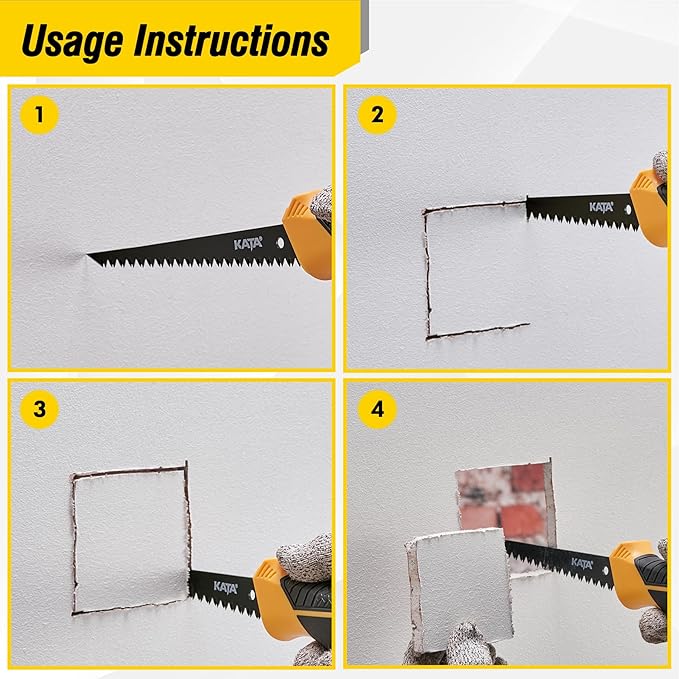 Usage Instructions

1

KATA

2

KATA

3

KATA

4

KATA