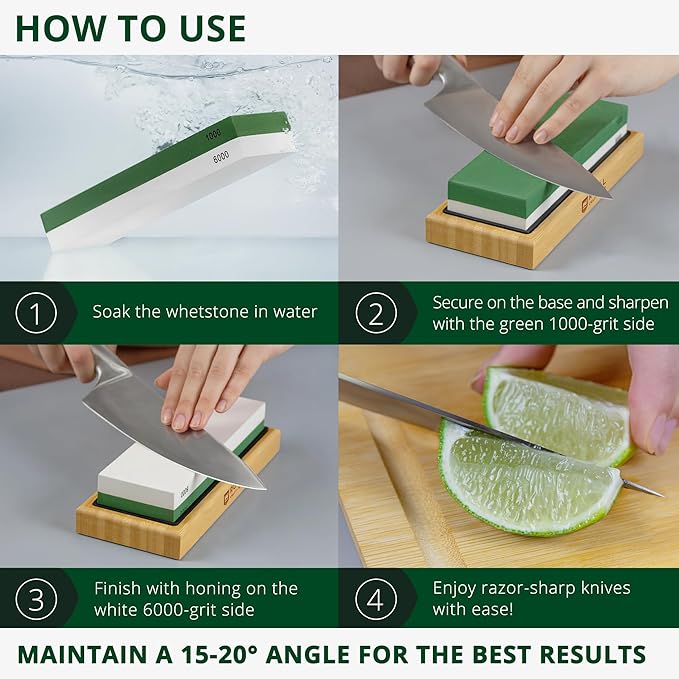 HOW TO USE

1000
6000

1 Soak the whetstone in water

2 Secure on the base and sharpen with the green 1000-grit side

3 Finish with honing on the white 6000-grit side

4 Enjoy razor-sharp knives with ease!

MAINTAIN A 15-20° ANGLE FOR THE BEST RESULTS