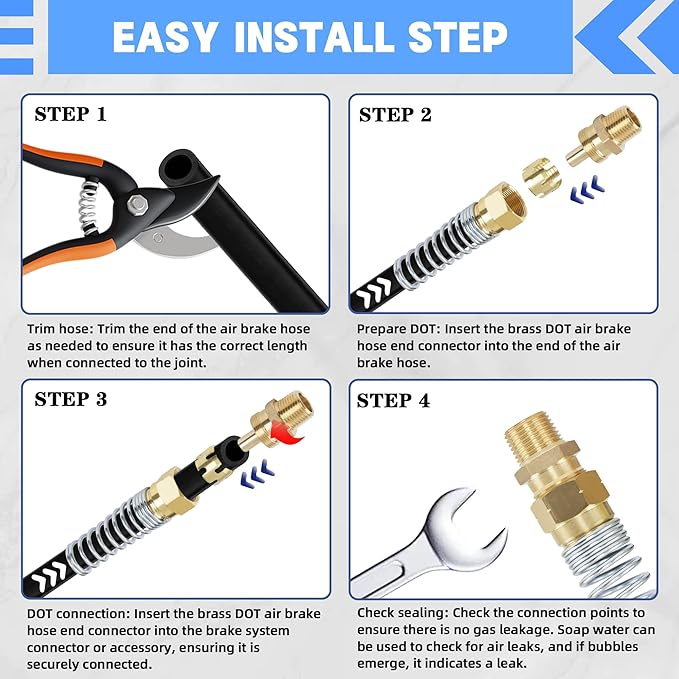 EASY INSTALL STEP

STEP 1

Trim hose: Trim the end of the air brake hose as needed to ensure it has the correct length when connected to the joint.

STEP 2

Prepare DOT: Insert the brass DOT air brake hose end connector into the end of the air brake hose.

STEP 3

DOT connection: Insert the brass DOT air brake hose end connector into the brake system connector or accessory, ensuring it is securely connected.

STEP 4

Check sealing: Check the connection points to ensure there is no gas leakage. Soap water can be used to check for air leaks, and if bubbles emerge, it indicates a leak.