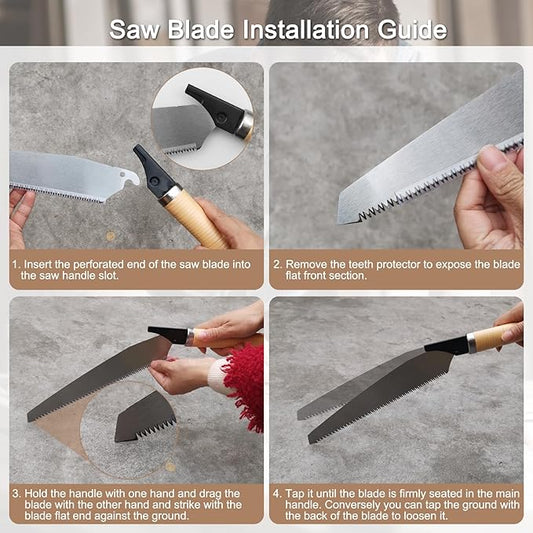 Saw Blade Installation Guide

1. Insert the perforated end of the saw blade into the saw handle slot.

2. Remove the teeth protector to expose the blade flat front section.

3. Hold the handle with one hand and drag the blade with the other hand and strike with the blade flat end against the ground.

4. Tap it until the blade is firmly seated in the main handle. Conversely you can tap the ground with the back of the blade to loosen it.