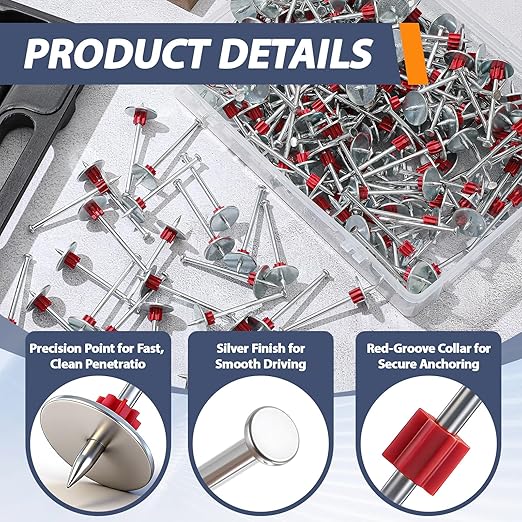 PRODUCT DETAILS

Precision Point for Fast, Clean Penetratio

Silver Finish for Smooth Driving

Red-Groove Collar for Secure Anchoring