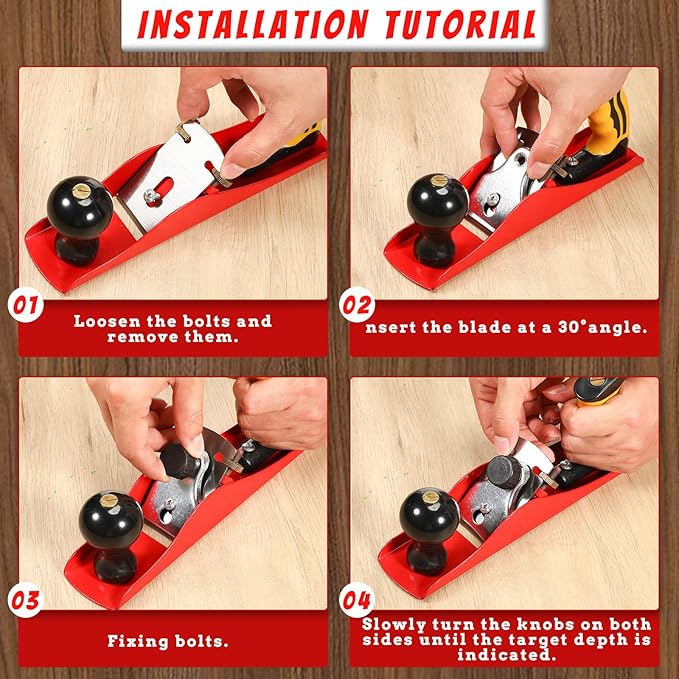 INSTALLATION TUTORIAL

01

Loosen the bolts and remove them.

02

nsert the blade at a 30°angle.

03

Fixing bolts.

04

Slowly turn the knobs on both sides until the target depth is indicated.