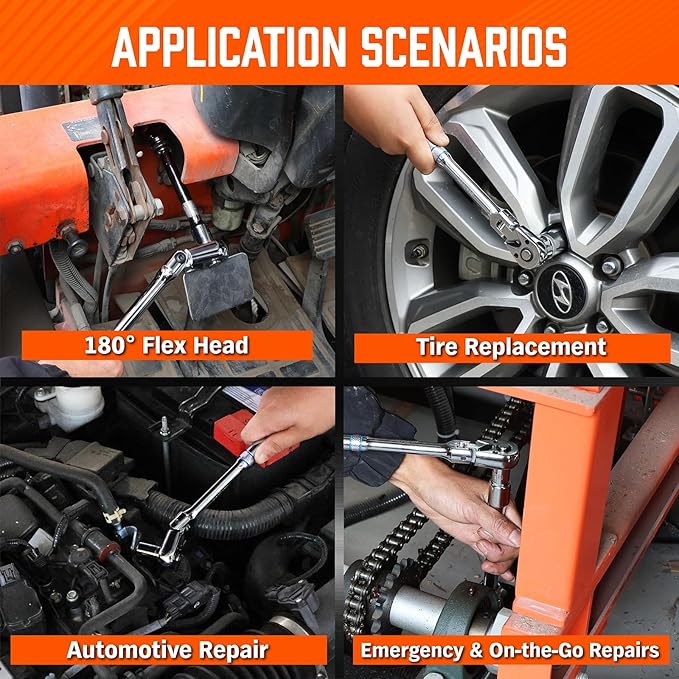 APPLICATION SCENARIOS

180° Flex Head

Tire Replacement

Automotive Repair

Emergency & On-the-Go Repairs