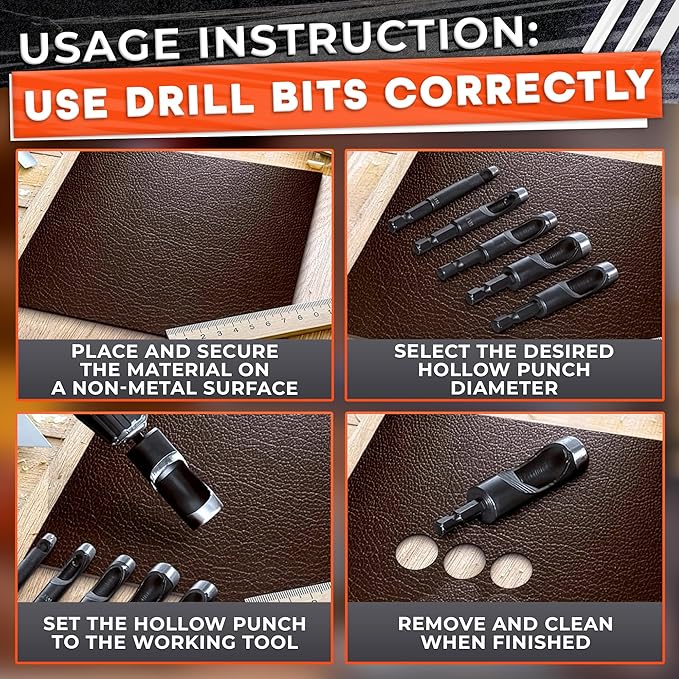 USAGE INSTRUCTION:
USE DRILL BITS CORRECTLY

PLACE AND SECURE THE MATERIAL ON A NON-METAL SURFACE

SELECT THE DESIRED HOLLOW PUNCH DIAMETER

SET THE HOLLOW PUNCH TO THE WORKING TOOL

REMOVE AND CLEAN WHEN FINISHED