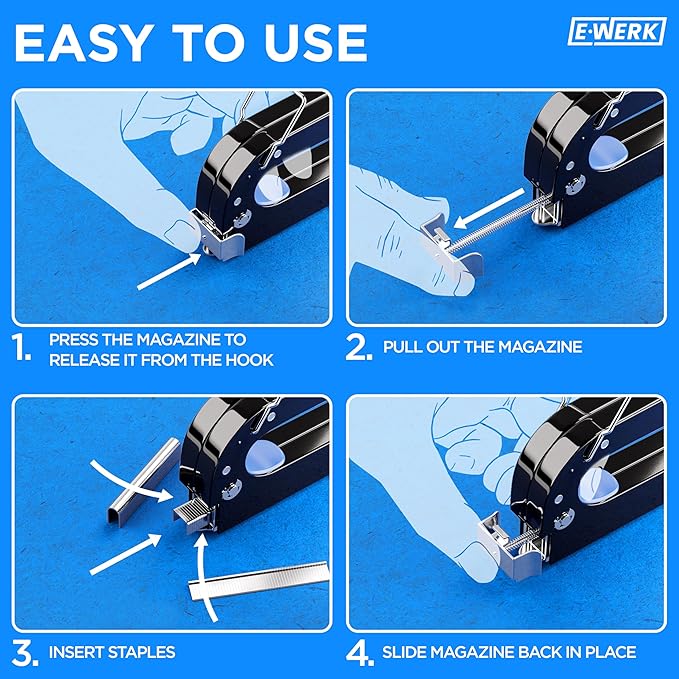 EASY TO USE

E·WERK

1. PRESS THE MAGAZINE TO RELEASE IT FROM THE HOOK

2. PULL OUT THE MAGAZINE

3. INSERT STAPLES

4. SLIDE MAGAZINE BACK IN PLACE